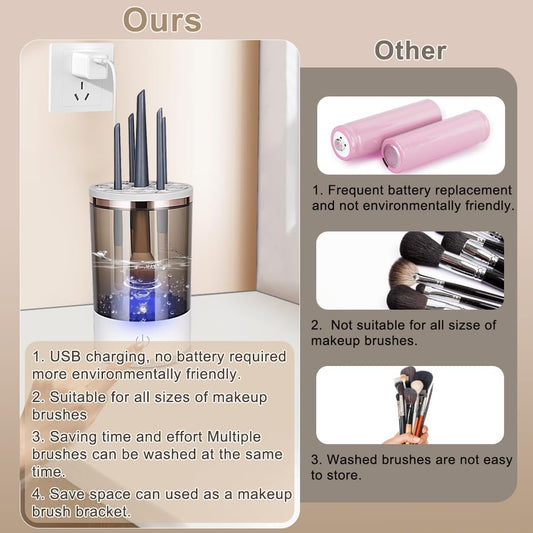 Ours

1. USB charging, no battery required more environmentally friendly.

2. Suitable for all sizes of makeup brushes

3. Saving time and effort Multiple brushes can be washed at the same time.

4. Save space can used as a makeup brush bracket.

Other

1. Frequent battery replacement and not environmentally friendly.

2. Not suitable for all sizse of makeup brushes.

3. Washed brushes are not easy to store.