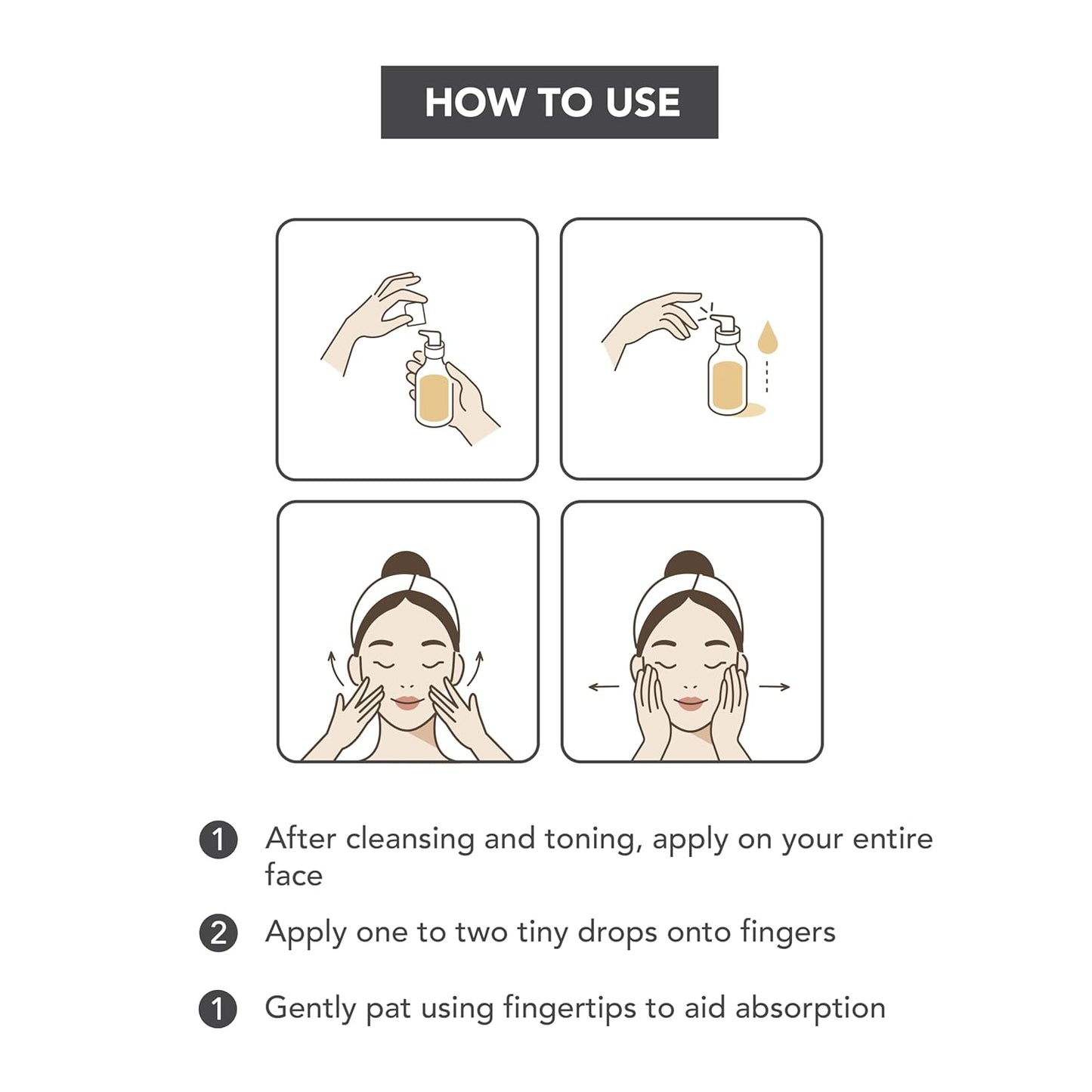 HOW TO USE

1 After cleansing and toning, apply on your entire face

2 Apply one to two tiny drops onto fingers

1 Gently pat using fingertips to aid absorption